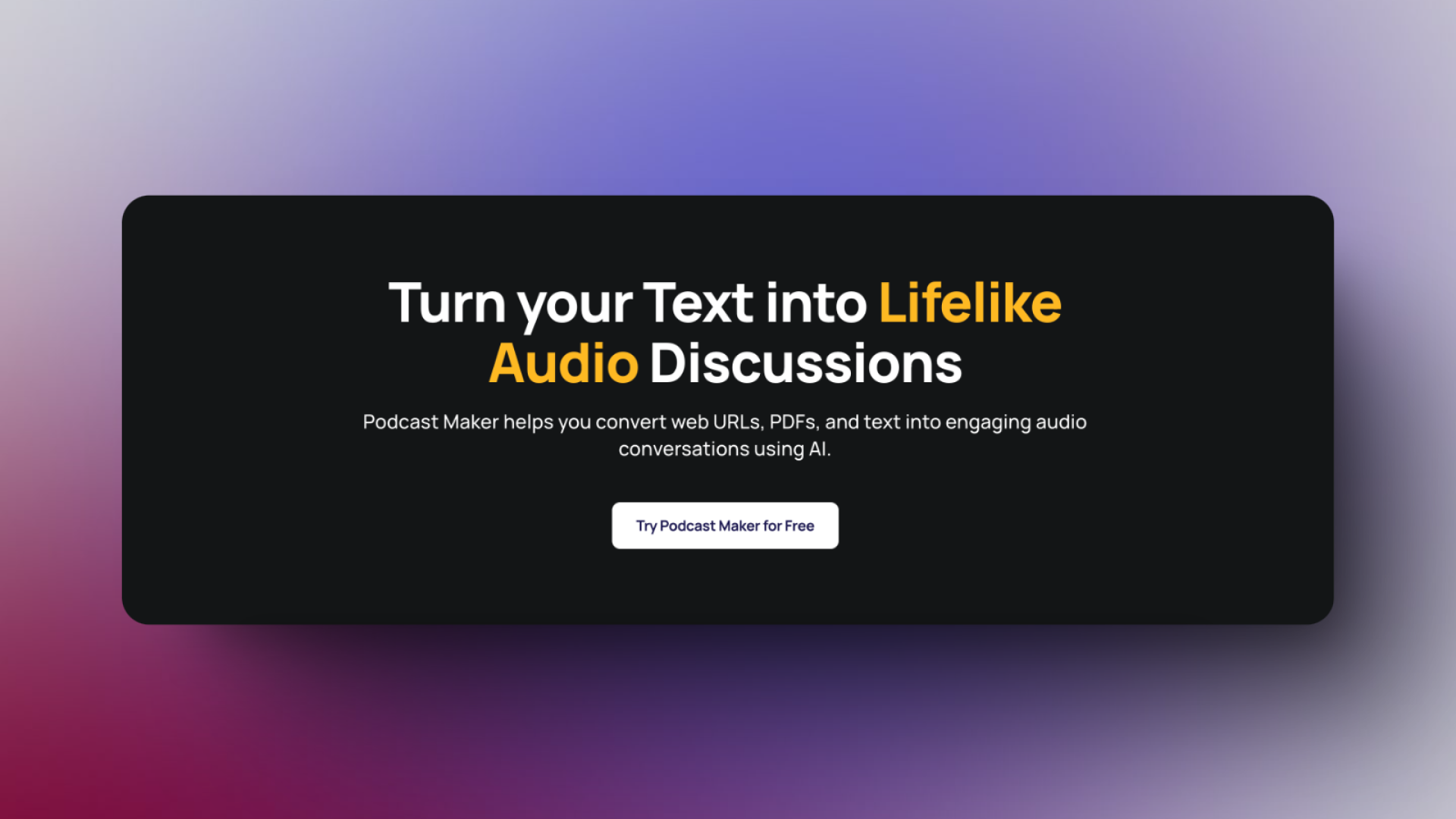 Turn your Text into Lifelike Audio Discussions

Podcast Maker helps you convert web URLs, PDFs, and text into engaging audio conversations using AI.

Try Podcast Maker for Free